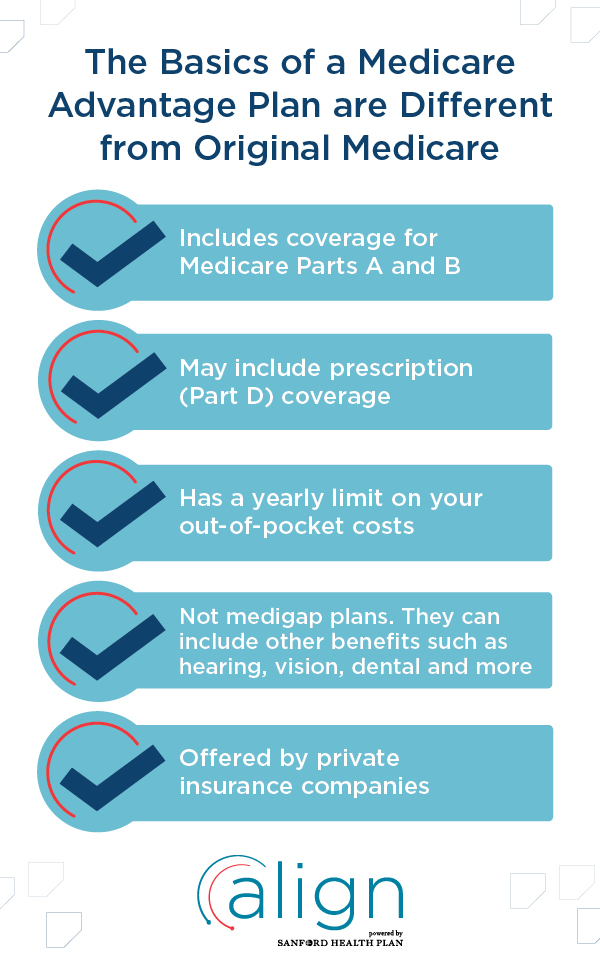 The Basics of a Medicare Advantage Plan are Different from Original Medicare

Includes coverage for Medicare Parts A and B

May include prescription (Part D) coverage

Has a yearly limit on your out-of-pocket costs

Not medigap plans. They can include other benefits such as hearing, vision, dental and more

Offered by private insurance companies

align

powered by
SANFORD HEALTH PLAN